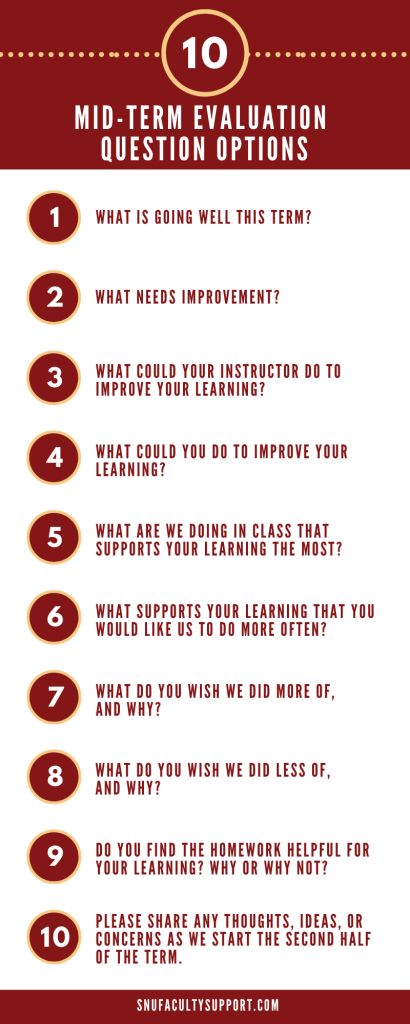 10

MID-TERM EVALUATION QUESTION OPTIONS

1 WHAT IS GOING WELL THIS TERM?

2 WHAT NEEDS IMPROVEMENT?

3 WHAT COULD YOUR INSTRUCTOR DO TO IMPROVE YOUR LEARNING?

4 WHAT COULD YOU DO TO IMPROVE YOUR LEARNING?

5 WHAT ARE WE DOING IN CLASS THAT SUPPORTS YOUR LEARNING THE MOST?

6 WHAT SUPPORTS YOUR LEARNING THAT YOU WOULD LIKE US TO DO MORE OFTEN?

7 WHAT DO YOU WISH WE DID MORE OF, AND WHY?

8 WHAT DO YOU WISH WE DID LESS OF, AND WHY?

9 DO YOU FIND THE HOMEWORK HELPFUL FOR YOUR LEARNING? WHY OR WHY NOT?

10 PLEASE SHARE ANY THOUGHTS, IDEAS, OR CONCERNS AS WE START THE SECOND HALF OF THE TERM.

SNUFACULTYSUPPORT.COM